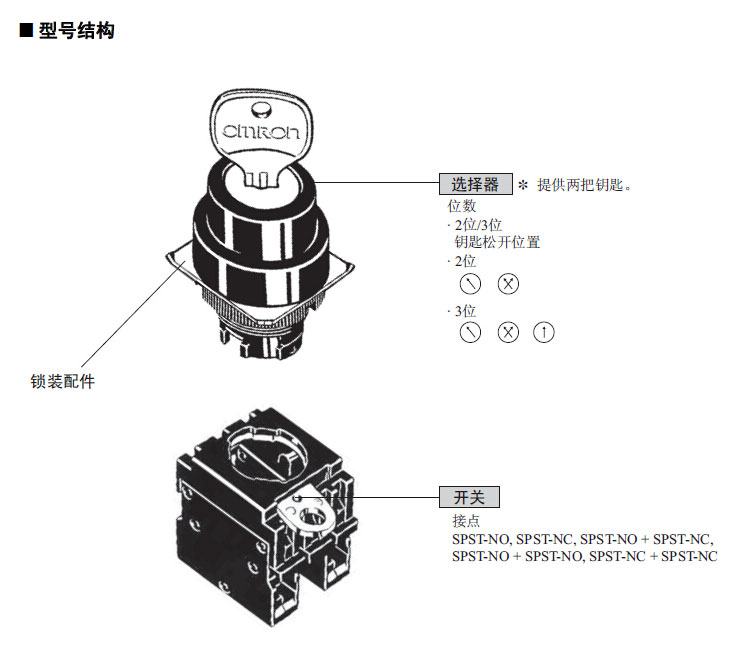 ■ 型号结构

omron

选择器 ＊ 提供两把钥匙。

位数
· 2位/3位
钥匙松开位置
· 2位
· 3位

锁装配件

开关

接点
SPST-NO, SPST-NC, SPST-NO + SPST-NC, SPST-NO + SPST-NO, SPST-NC + SPST-NC