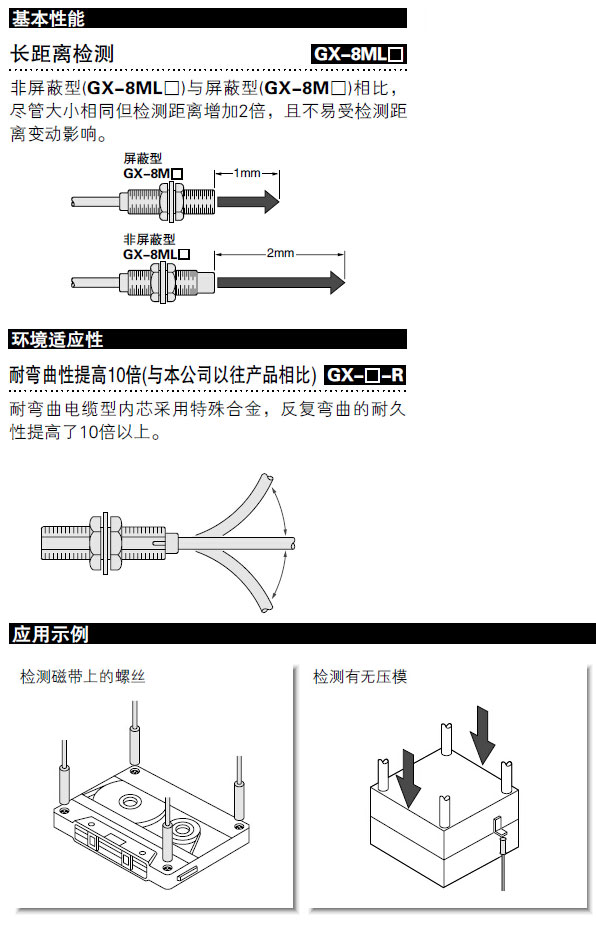 基本性能

长距离检测 GX-8ML□

非屏蔽型(GX-8ML□)与屏蔽型(GX-8M□)相比，尽管大小相同但检测距离增加2倍，且不易受检测距离变动影响。

屏蔽型
GX-8M□
1mm

非屏蔽型
GX-8ML□
2mm

环境适应性

耐弯曲性提高10倍(与本公司以往产品相比) GX-□-R

耐弯曲电缆型内芯采用特殊合金，反复弯曲的耐久性提高了10倍以上。

应用示例

检测磁带上的螺丝

检测有无压模