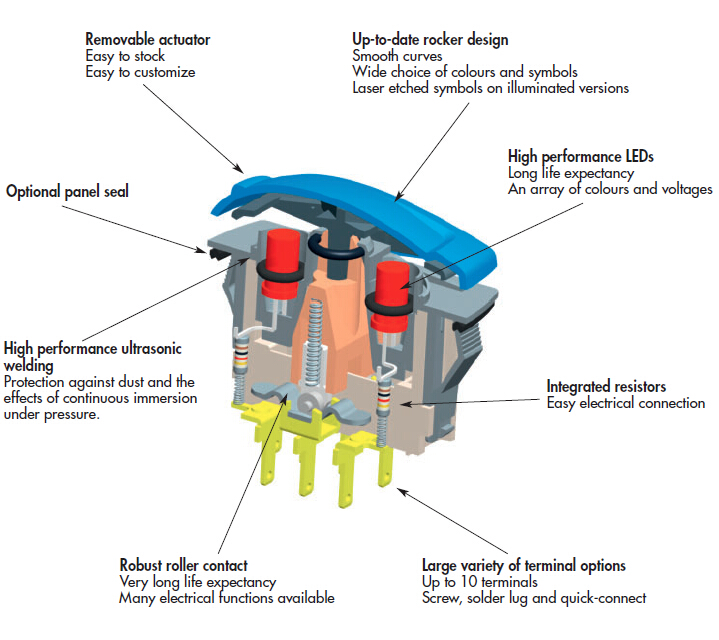 Removable actuator
Easy to stock
Easy to customize

Up-to-date rocker design
Smooth curves
Wide choice of colours and symbols
Laser etched symbols on illuminated versions

High performance LEDs
Long life expectancy
An array of colours and voltages

Optional panel seal

High performance ultrasonic welding
Protection against dust and the effects of continuous immersion under pressure.

Integrated resistors
Easy electrical connection

Robust roller contact
Very long life expectancy
Many electrical functions available

Large variety of terminal options
Up to 10 terminals
Screw, solder lug and quick-connect