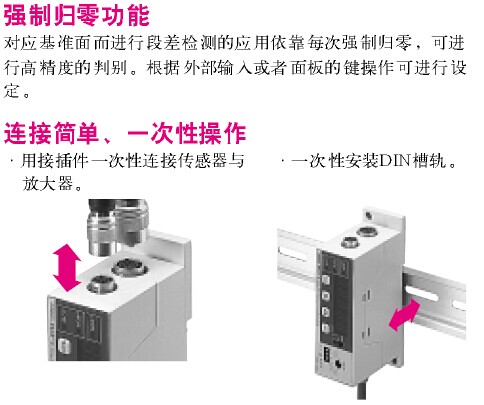 强制归零功能

对应基准面而进行段差检测的应用依靠每次强制归零，可进行高精度的判别。根据外部输入或者面板的键操作可进行设定。

连接简单、一次性操作

· 用接插件一次性连接传感器与放大器。

· 一次性安装DIN槽轨。