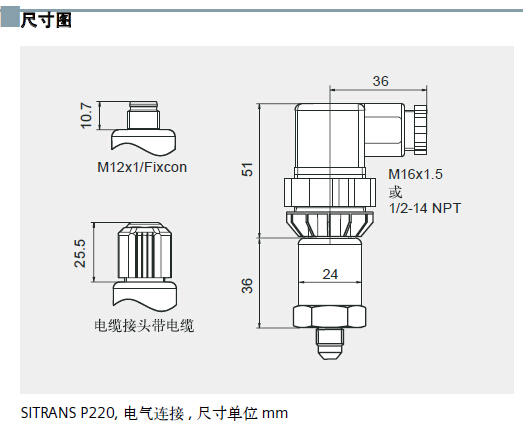 尺寸图

10.7

M12x1/Fixcon

25.5

电缆接头带电缆

36

51

M16x1.5
或
1/2-14 NPT

24

36

SITRANS P220, 电气连接 , 尺寸单位 mm