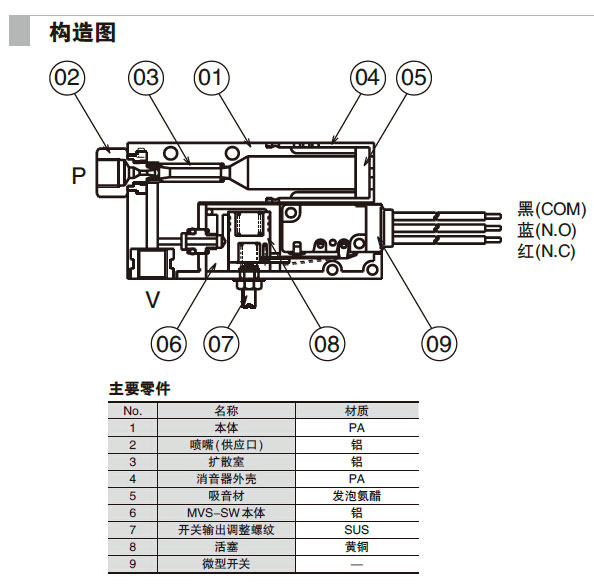 构造图

02
03
01
04
05
P
黑(COM)
蓝(N.O)
红(N.C)
V
06
07
08
09

主要零件

| No. | 名称 | 材质 |
|---|---|---|
| 1 | 本体 | PA |
| 2 | 喷嘴(供应口) | 铝 |
| 3 | 扩散室 | 铝 |
| 4 | 消音器外壳 | PA |
| 5 | 吸音材 | 发泡氨醋 |
| 6 | MVS-SW本体 | 铝 |
| 7 | 开关输出调整螺纹 | SUS |
| 8 | 活塞 | 黄铜 |
| 9 | 微型开关 | — |