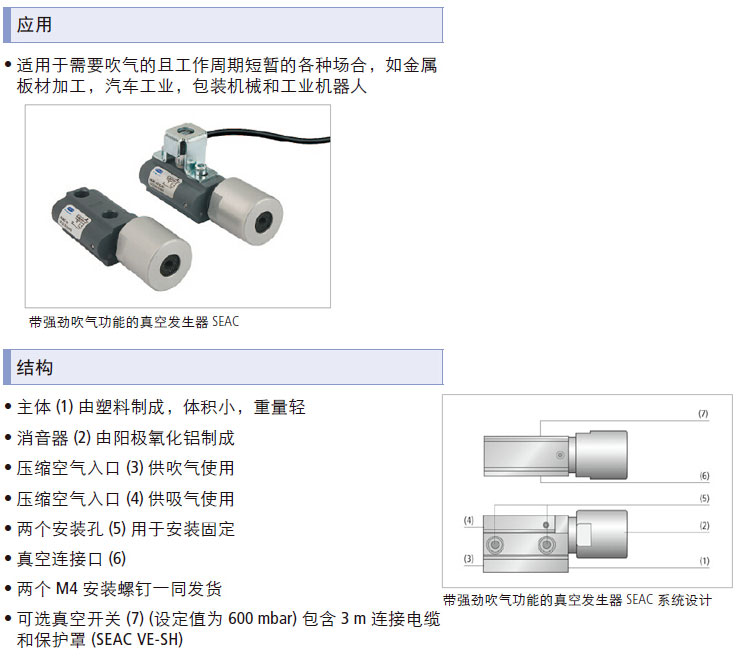 应用

• 适用于需要吹气的且工作周期短暂的各种场合，如金属板材加工，汽车工业，包装机械和工业机器人

带强劲吹气功能的真空发生器 SEAC

结构

• 主体 (1) 由塑料制成，体积小，重量轻
• 消音器 (2) 由阳极氧化铝制成
• 压缩空气入口 (3) 供吹气使用
• 压缩空气入口 (4) 供吸气使用
• 两个安装孔 (5) 用于安装固定
• 真空连接口 (6)
• 两个 M4 安装螺钉一同发货
• 可选真空开关 (7) (设定值为 600 mbar) 包含 3 m 连接电缆和保护罩 (SEAC VE-SH)

(7)
(6)
(5)
(4)
(2)
(3)
(1)

带强劲吹气功能的真空发生器 SEAC 系统设计