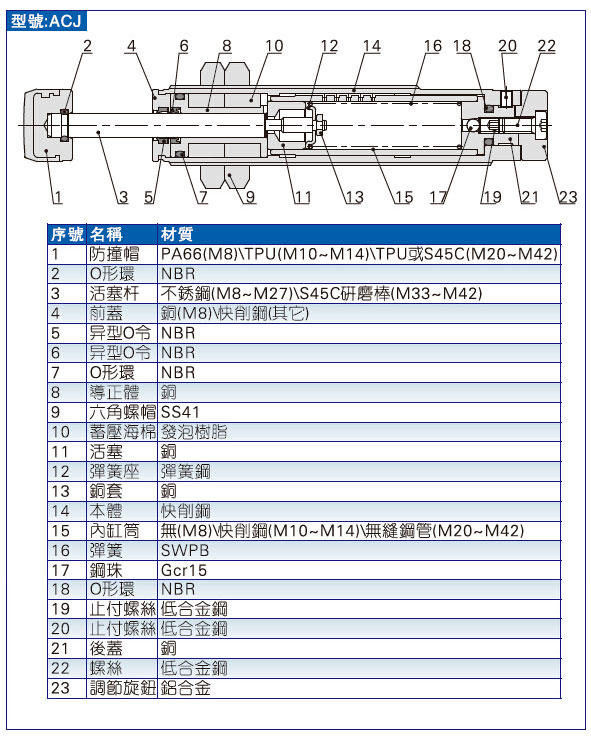 型號:ACJ

2 4 6 8 10 12 14 16 18 20 22

1 3 5 7 9 11 13 15 17 19 21 23

| 序號 | 名稱 | 材質 |
|---|---|---|
| 1 | 防撞帽 | PA66(M8)\TPU(M10~M14)\TPU或S45C(M20~M42) |
| 2 | O形環 | NBR |
| 3 | 活塞杆 | 不銹鋼(M8~M27)\S45C研磨棒(M33~M42) |
| 4 | 前蓋 | 銅(M8)\快削鋼(其它) |
| 5 | 异型O令 | NBR |
| 6 | 异型O令 | NBR |
| 7 | O形環 | NBR |
| 8 | 導正體 | 銅 |
| 9 | 六角螺帽 | SS41 |
| 10 | 蓄壓海棉 | 發泡樹脂 |
| 11 | 活塞 | 銅 |
| 12 | 彈簧座 | 彈簧鋼 |
| 13 | 銅套 | 銅 |
| 14 | 本體 | 快削鋼 |
| 15 | 內缸筒 | 無(M8)\快削鋼(M10~M14)\無縫鋼管(M20~M42) |
| 16 | 彈簧 | SWPB |
| 17 | 鋼珠 | Gcr15 |
| 18 | O形環 | NBR |
| 19 | 止付螺絲 | 低合金鋼 |
| 20 | 止付螺絲 | 低合金鋼 |
| 21 | 後蓋 | 銅 |
| 22 | 螺絲 | 低合金鋼 |
| 23 | 調節旋鈕 | 鋁合金 |